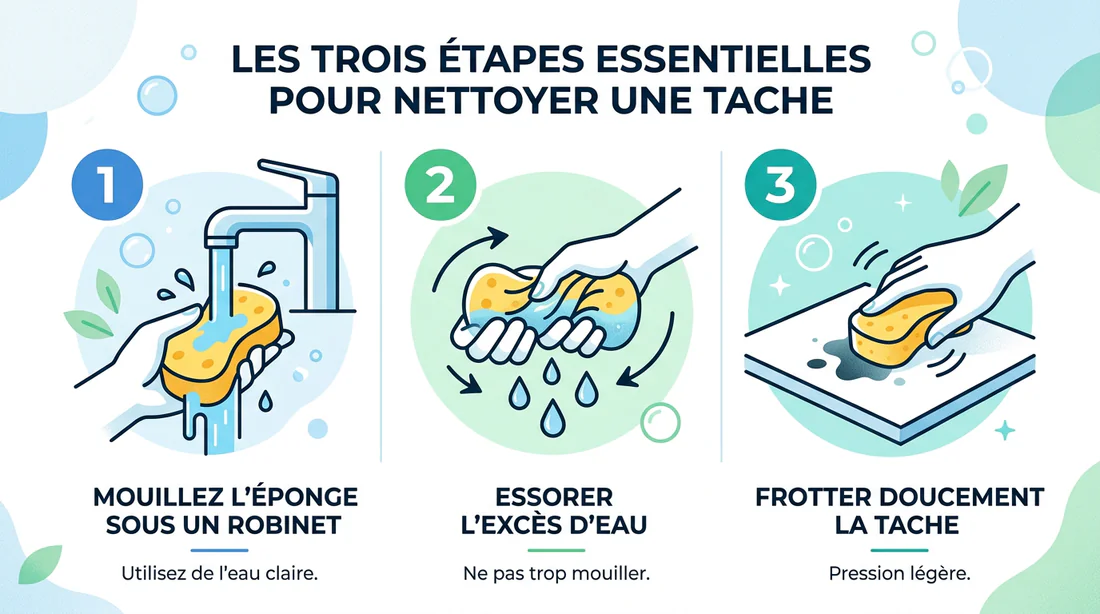 LES TROIS ÉTAPES ESSENTIELLES POUR NETTOYER UNE TACHE

1

MOUILLEZ L'ÉPONGE SOUS UN ROBINET

Utilisez de l'eau claire.

2

ESSORER L'EXCÈS D'EAU

Ne pas trop mouiller.

3

FROTTER DOUCEMENT LA TACHE

Pression légère.