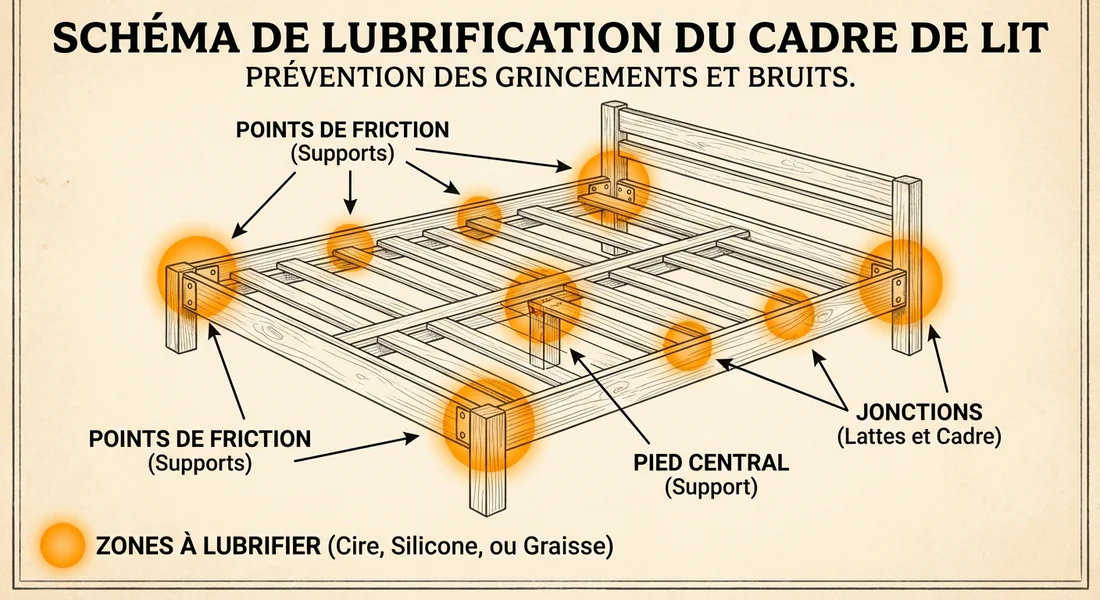 SCHÉMA DE LUBRIFICATION DU CADRE DE LIT
PRÉVENTION DES GRINCEMENTS ET BRUITS.

POINTS DE FRICTION
(Supports)

POINTS DE FRICTION
(Supports)

PIED CENTRAL
(Support)

JONCTIONS
(Lattes et Cadre)

ZONES À LUBRIFIER (Cire, Silicone, ou Graisse)