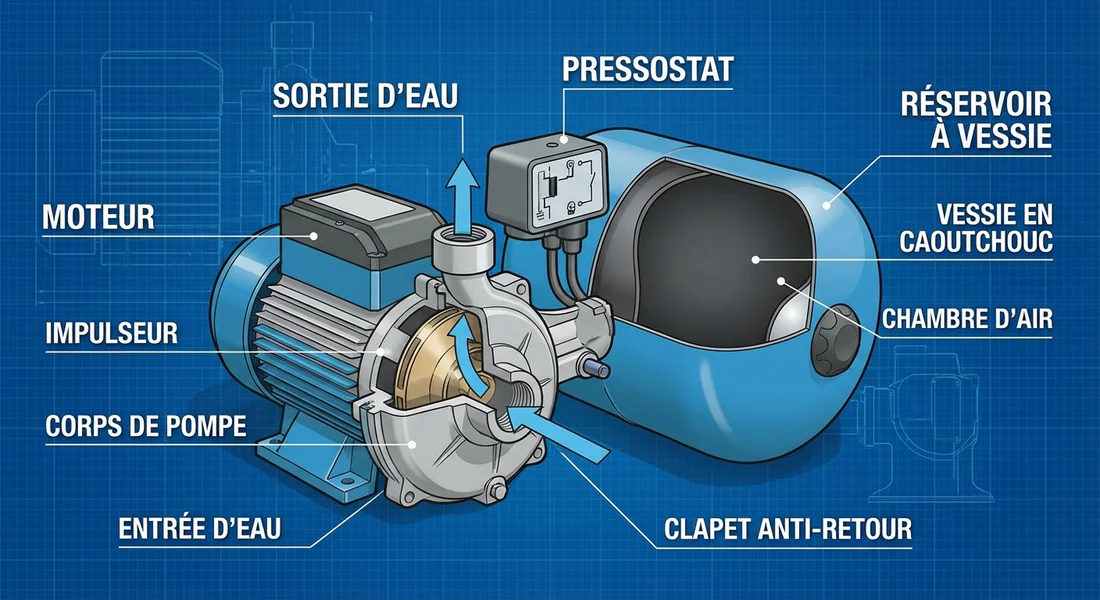 SORTIE D'EAU

PRESSOSTAT

RÉSERVOIR À VESSIE

MOTEUR

VESSIE EN CAOUTCHOUC

IMPULSEUR

CHAMBRE D'AIR

CORPS DE POMPE

ENTRÉE D'EAU

CLAPET ANTI-RETOUR