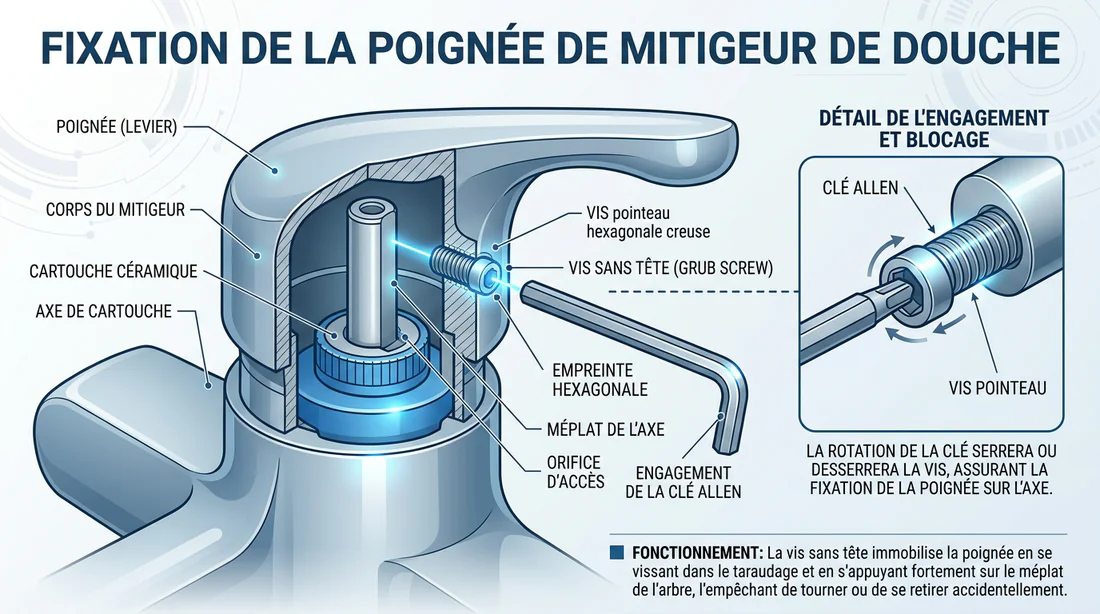 FIXATION DE LA POIGNÉE DE MITIGEUR DE DOUCHE

POIGNÉE (LEVIER)

CORPS DU MITIGEUR

CARTOUCHE CÉRAMIQUE

AXE DE CARTOUCHE

VIS pointeau hexagonale creuse

VIS SANS TÊTE (GRUB SCREW)

EMPREINTE HEXAGONALE

MÉPLAT DE L'AXE

ORIFICE D'ACCÈS

ENGAGEMENT DE LA CLÉ ALLEN

DÉTAIL DE L'ENGAGEMENT ET BLOCAGE

CLÉ ALLEN

VIS POINTEAU

LA ROTATION DE LA CLÉ SERRERA OU DESSERRERA LA VIS, ASSURANT LA FIXATION DE LA POIGNÉE SUR L'AXE.

FONCTIONNEMENT: La vis sans tête immobilise la poignée en se vissant dans le taraudage et en s'appuyant fortement sur le méplat de l'arbre, l'empêchant de tourner ou de se retirer accidentellement.