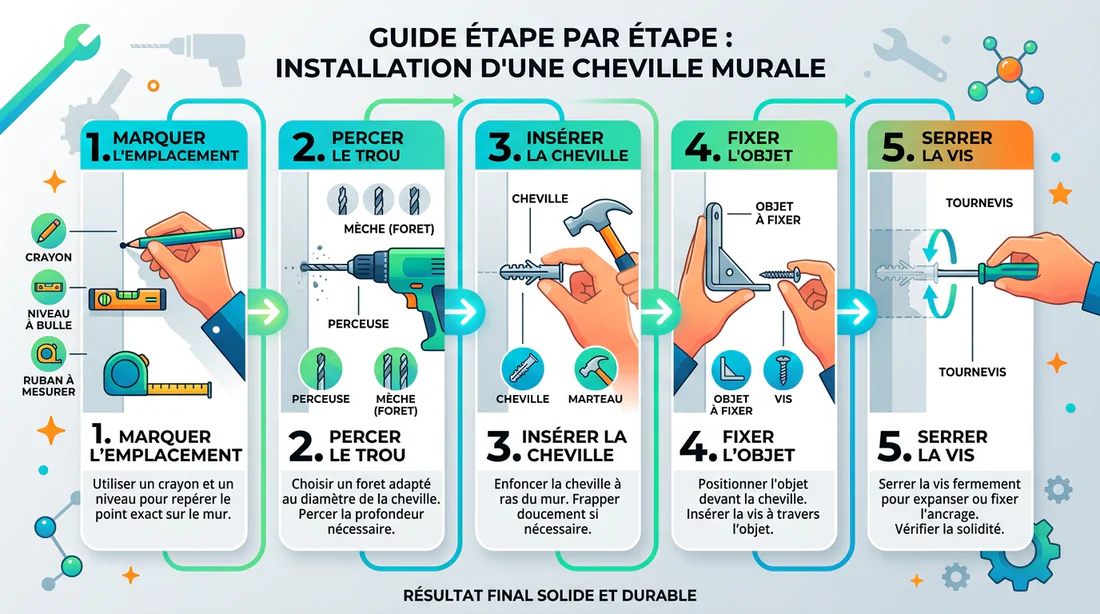 GUIDE ÉTAPE PAR ÉTAPE : INSTALLATION D'UNE CHEVILLE MURALE

1. MARQUER L'EMPLACEMENT

CRAYON

NIVEAU À BULLE

RUBAN À MESURER

1. MARQUER L'EMPLACEMENT

Utiliser un crayon et un niveau pour repérer le point exact sur le mur.

2. PERCER LE TROU

MÈCHE (FORET)

PERCEUSE

PERCEUSE

MÈCHE (FORET)

2. PERCER LE TROU

Choisir un foret adapté au diamètre de la cheville. Percer la profondeur nécessaire.

3. INSÉRER LA CHEVILLE

CHEVILLE

CHEVILLE

MARTEAU

3. INSÉRER LA CHEVILLE

Enfoncer la cheville à ras du mur. Frapper doucement si nécessaire.

4. FIXER L'OBJET

OBJET À FIXER

OBJET À FIXER

VIS

4. FIXER L'OBJET

Positionner l'objet devant la cheville. Insérer la vis à travers l'objet.

5. SERRER LA VIS

TOURNEVIS

TOURNEVIS

5. SERRER LA VIS

Serrer la vis fermement pour expanser ou fixer l'ancrage. Vérifier la solidité.

RÉSULTAT FINAL SOLIDE ET DURABLE