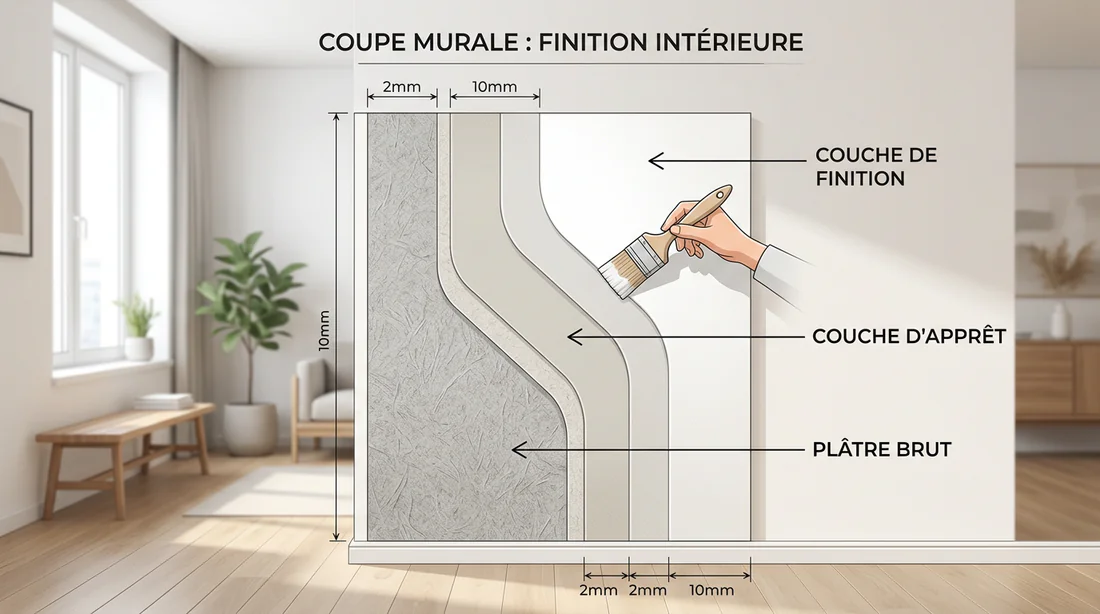 COUPE MURALE : FINITION INTÉRIEURE

2mm

10mm

10mm

COUCHE DE FINITION

COUCHE D'APPRÊT

PLÂTRE BRUT

2mm 2mm 10mm